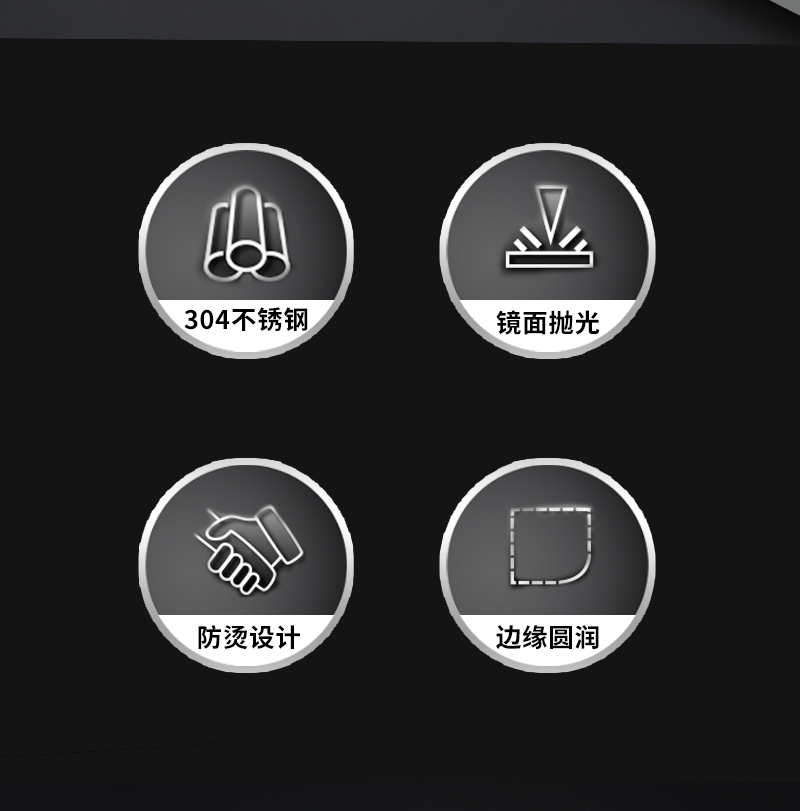 304不锈钢

镜面抛光

防烫设计

边缘圆润