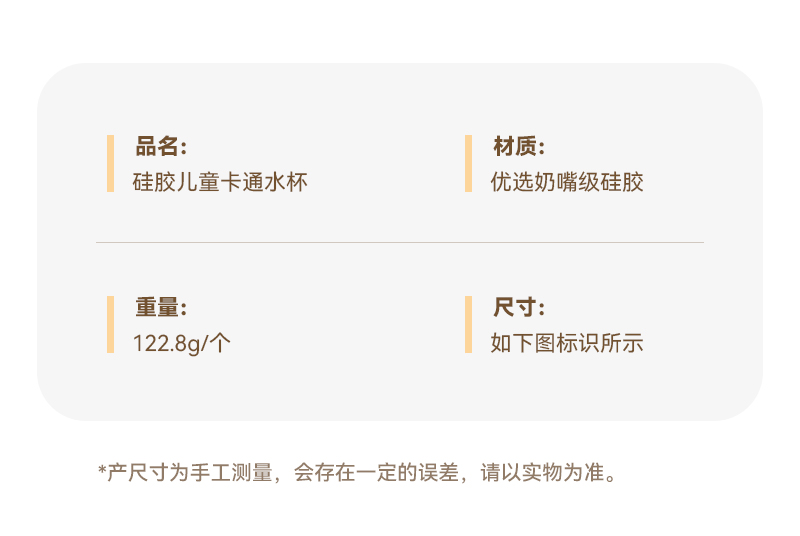 品名:
硅胶儿童卡通水杯

材质:
优选奶嘴级硅胶

重量:
122.8g/个

尺寸:
如下图标识所示

*产尺寸为手工测量，会存在一定的误差，请以实物为准。